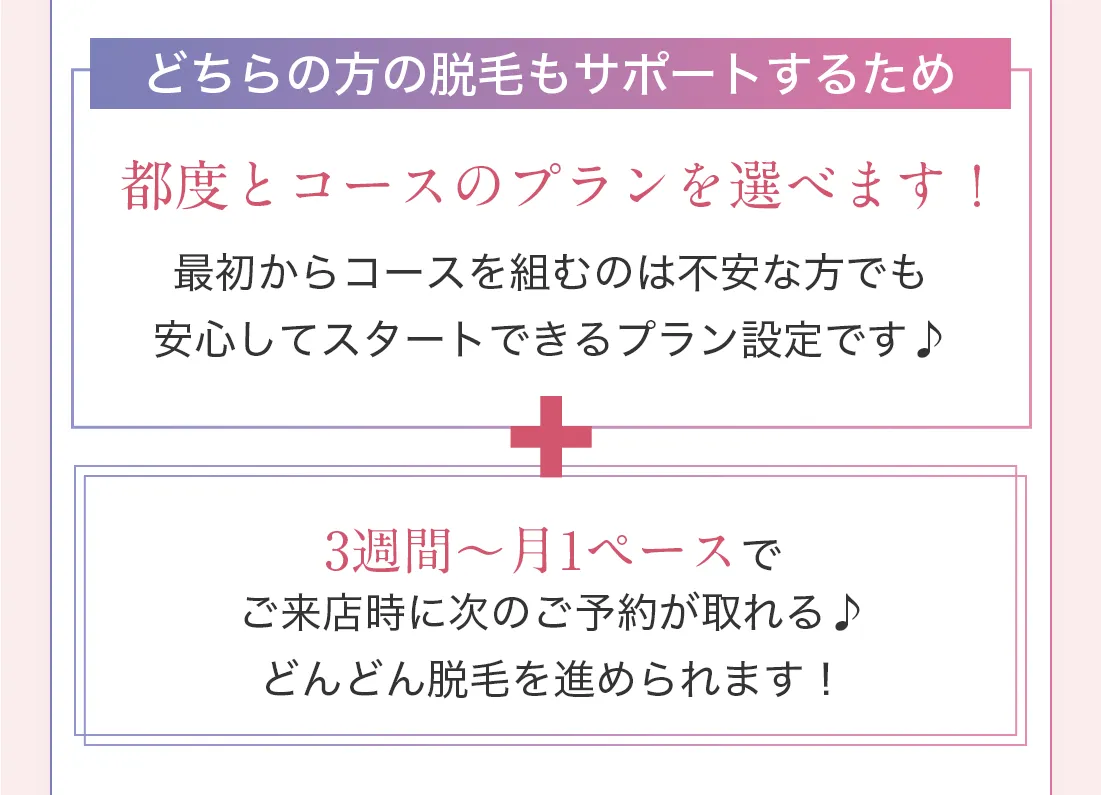 どちらの方の脱毛もサポートするため

都度とコースのプランを選べます！

最初からコースを組むのは不安な方でも
安心してスタートできるプラン設定です♪

3週間～月1ペースで
ご来店時に次のご予約が取れる♪
どんどん脱毛を進められます！